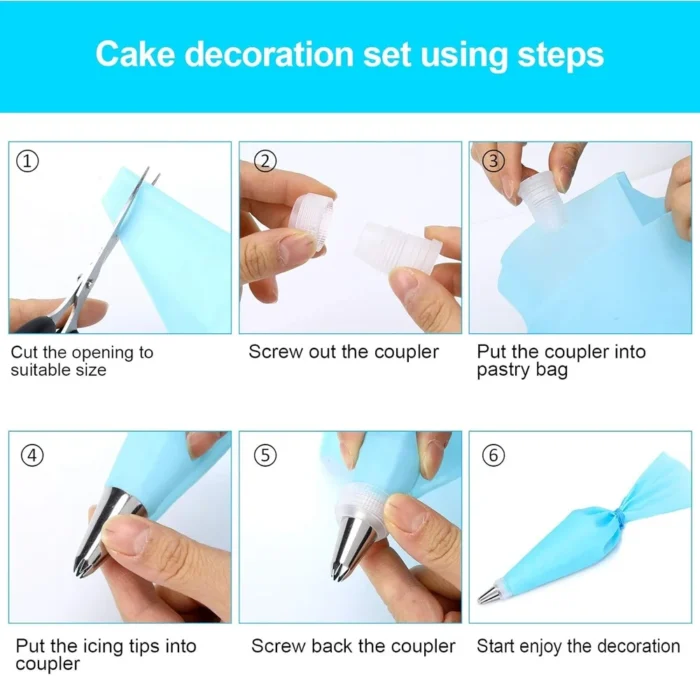 Cake decoration set using steps

①

Cut the opening to suitable size

②

Screw out the coupler

③

Put the coupler into pastry bag

④

Put the icing tips into coupler

⑤

Screw back the coupler

⑥

Start enjoy the decoration