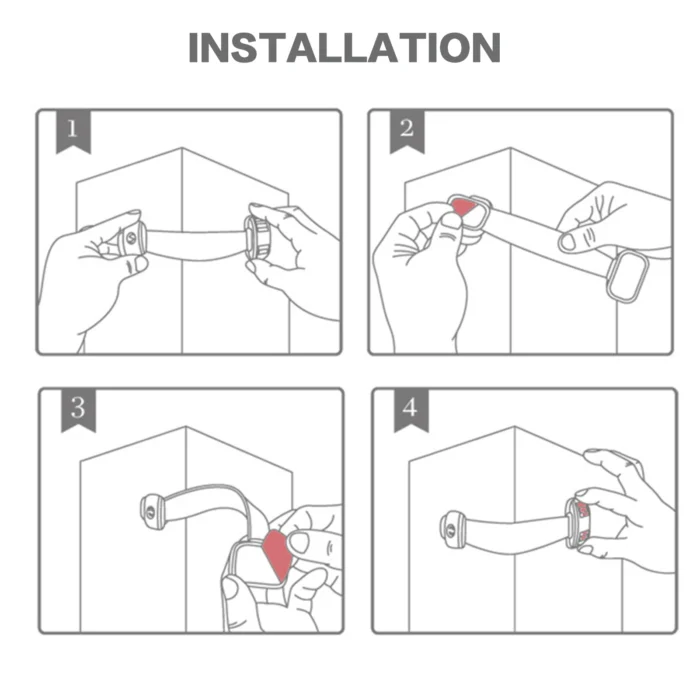 INSTALLATION

1

2

3

4